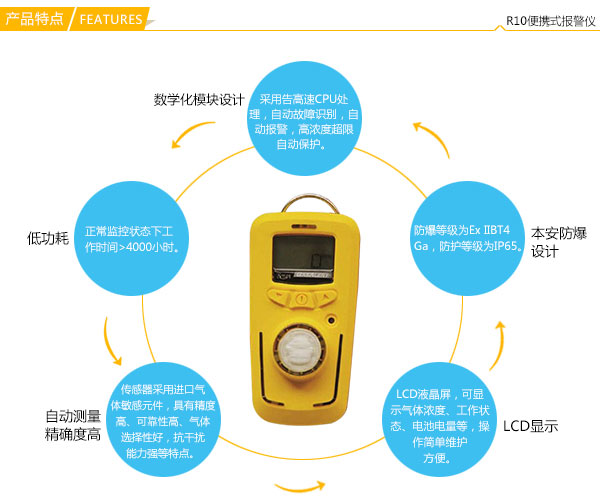 产品特点 FEATURES

R10便携式报警仪

数学化模块设计

采用告高速CPU处理，自动故障识别，自动报警，高浓度超限自动保护。

低功耗

正常监控状态下工作时间>4000小时。

防爆等级为Ex IIBT4 Ga，防护等级为IP65。

本安防爆设计

自动测量精确度高

传感器采用进口气体敏感元件，具有精度高、可靠性高、气体选择性好，抗干扰能力强等特点。

LCD液晶屏，可显示气体浓度、工作状态、电池电量等，操作简单维护方便。

LCD显示