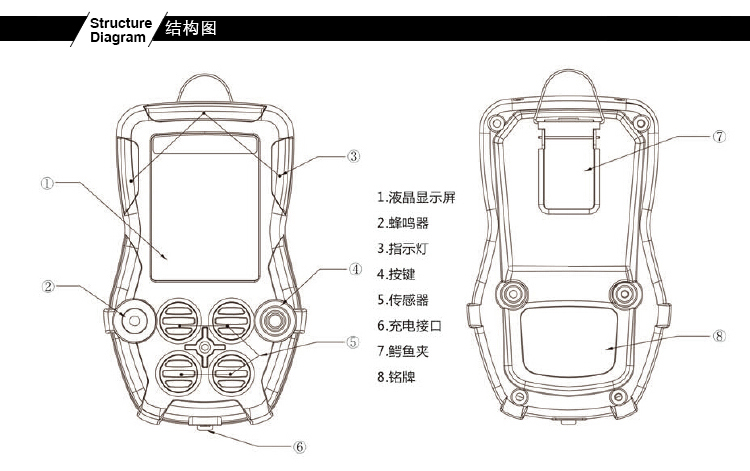 Structure Diagram 结构图

①
②
③
④
⑤
⑥

1.液晶显示屏
2.蜂鸣器
3.指示灯
4.按键
5.传感器
6.充电接口
7.鳄鱼夹
8.铭牌

⑦
⑧